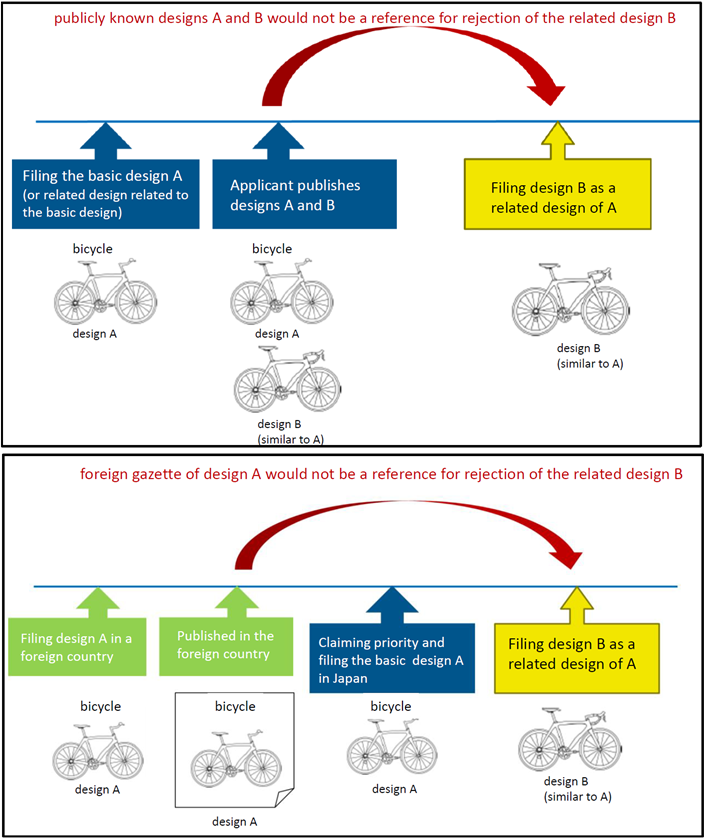 publicly known designs A and B would not be a reference for rejection of the related design B

Filing the basic design A (or related design related to the basic design)

bicycle

design A

Applicant publishes designs A and B

bicycle

design A

design B (similar to A)

Filing design B as a related design of A

design B (similar to A)

foreign gazette of design A would not be a reference for rejection of the related design B

Filing design A in a foreign country

bicycle

design A

Published in the foreign country

bicycle

design A

Claiming priority and filing the basic design A in Japan

bicycle

design A

Filing design B as a related design of A

design B (similar to A)