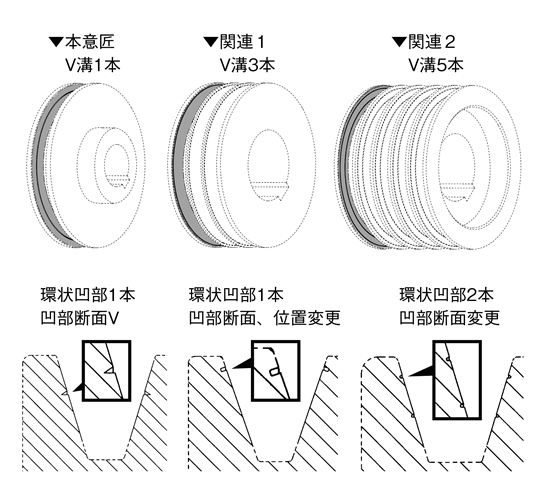 ▼本意匠
V溝1本

▼関連１
V溝3本

▼関連２
V溝5本

環状凹部1本
凹部断面V

環状凹部1本
凹部断面、位置変更

環状凹部2本
凹部断面変更